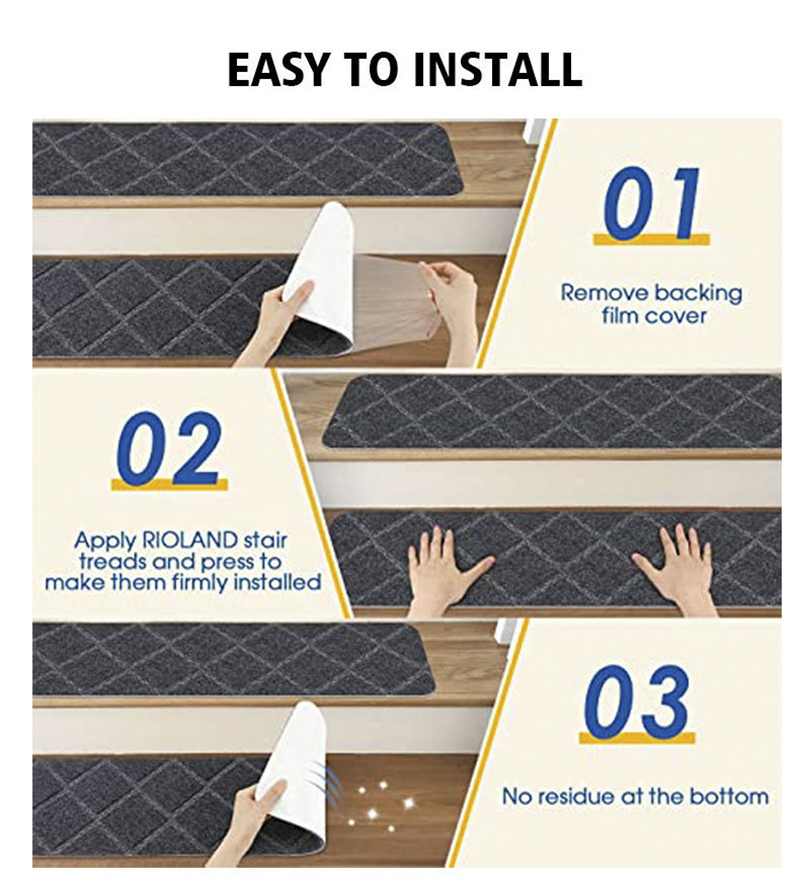 EASY TO INSTALL

01

Remove backing film cover

02

Apply RIOLAND stair treads and press to make them firmly installed

03

No residue at the bottom